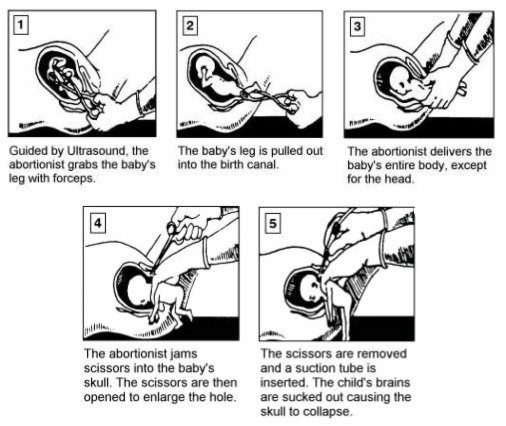 1

Guided by Ultrasound, the abortionist grabs the baby's leg with forceps.

2

The baby's leg is pulled out into the birth canal.

3

The abortionist delivers the baby's entire body, except for the head.

4

The abortionist jams scissors into the baby's skull. The scissors are then opened to enlarge the hole.

5

The scissors are removed and a suction tube is inserted. The child's brains are sucked out causing the skull to collapse.